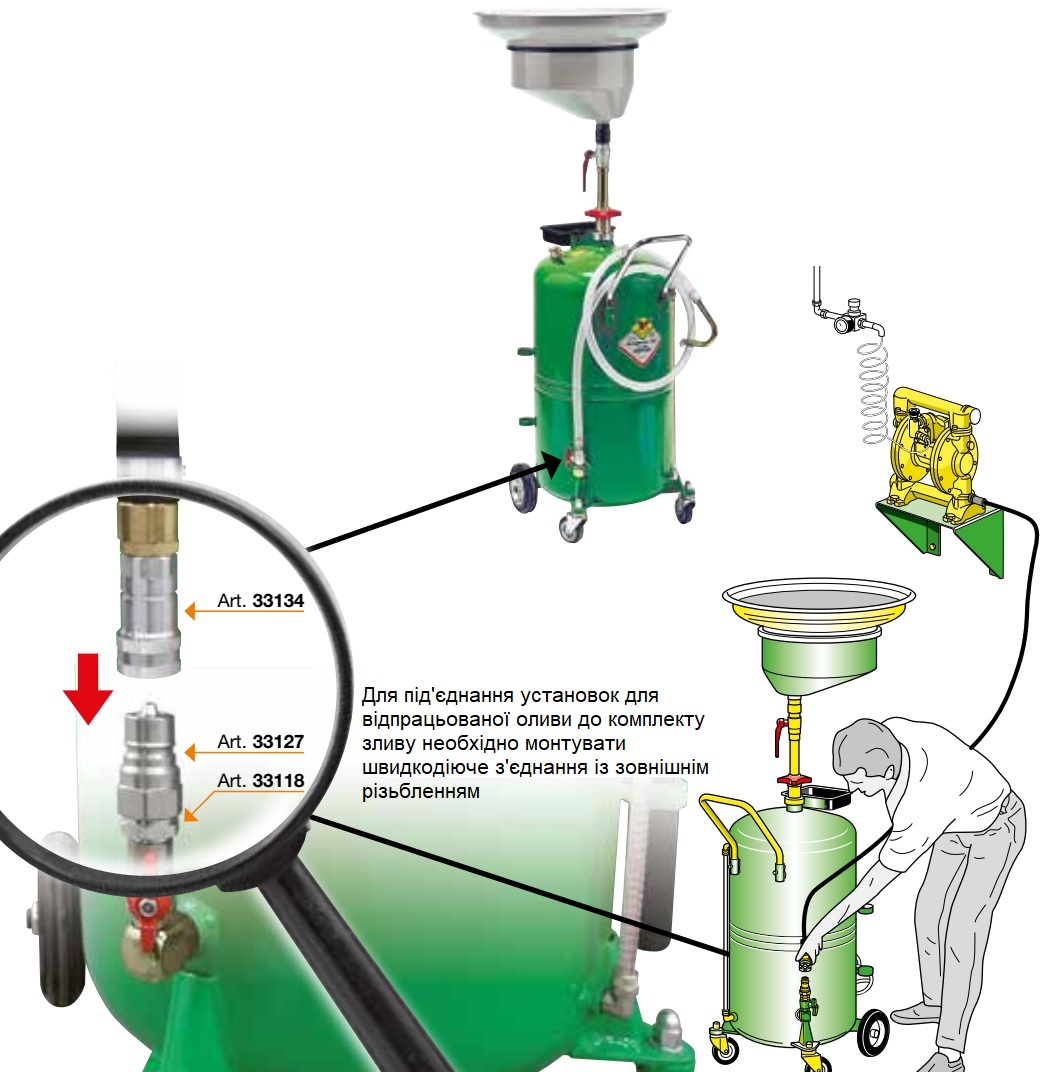 Art. 33134

Art. 33127

Art. 33118

Для під'єднання установок для відпрацьованої оливи до комплекту зливу необхідно монтувати швидкодіюче з'єднання із зовнішнім різьбленням